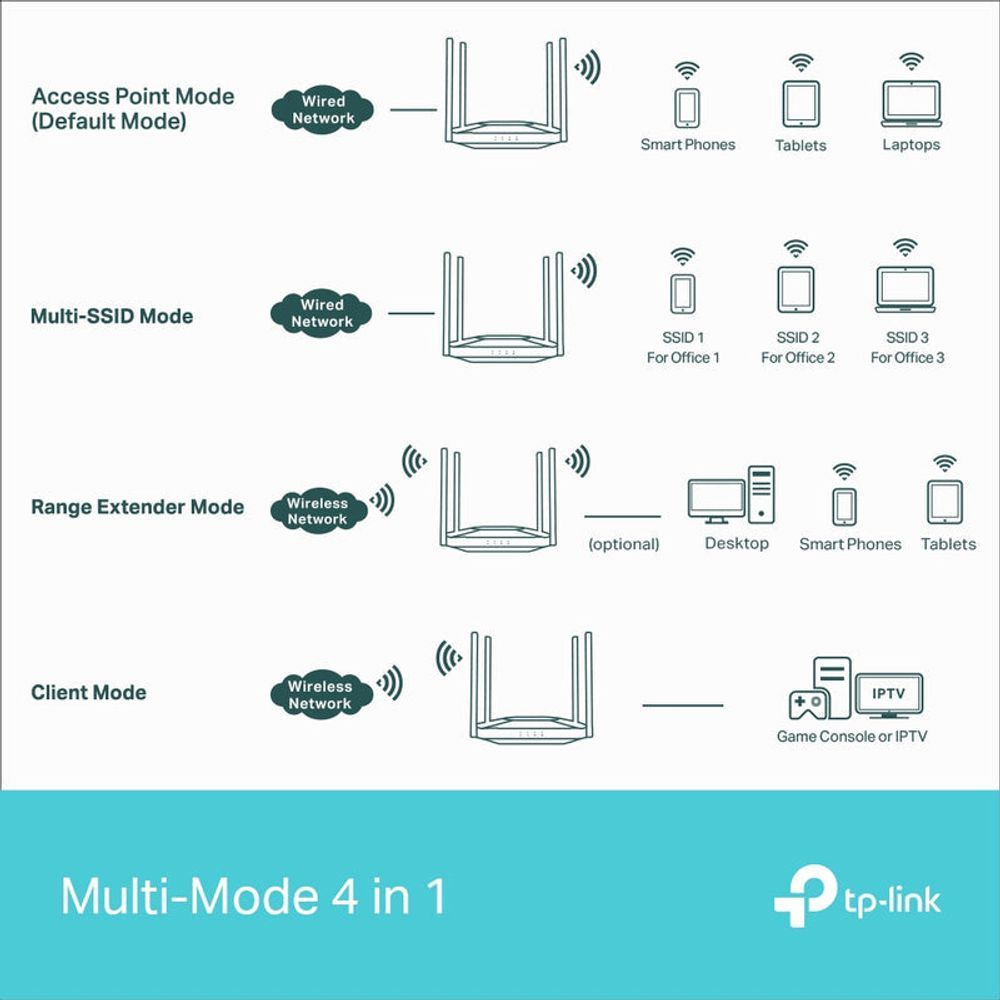 Access Point Mode
(Default Mode)

Wired Network

Smart Phones
Tablets
Laptops

Multi-SSID Mode

Wired Network

SSID 1
For Office 1
SSID 2
For Office 2
SSID 3
For Office 3

Range Extender Mode

Wireless Network

(optional)
Desktop
Smart Phones
Tablets

Client Mode

Wireless Network

IPTV
Game Console or IPTV

Multi-Mode 4 in 1

tp-link