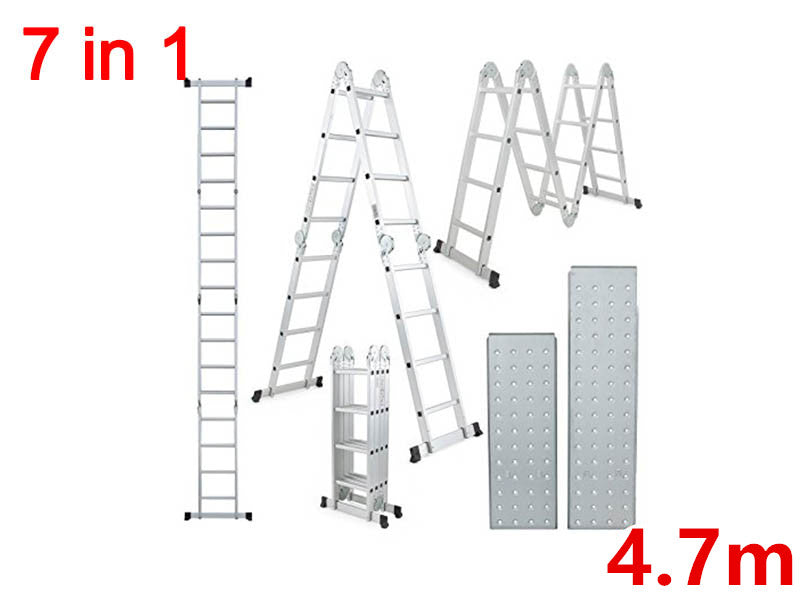 7 in 1

4.7m