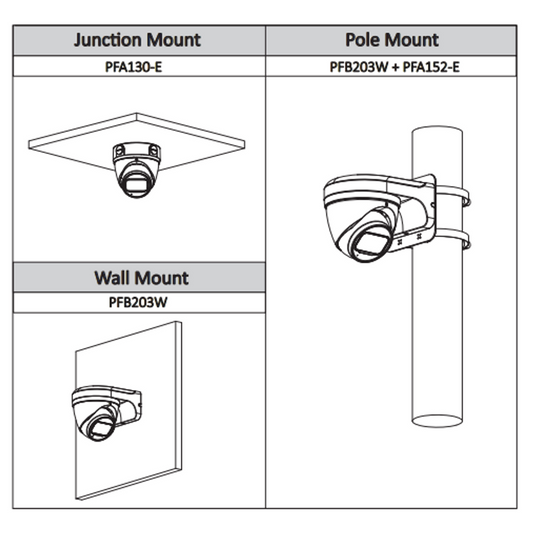 Junction Mount

PFA130-E

Wall Mount

PFB203W

Pole Mount

PFB203W + PFA152-E