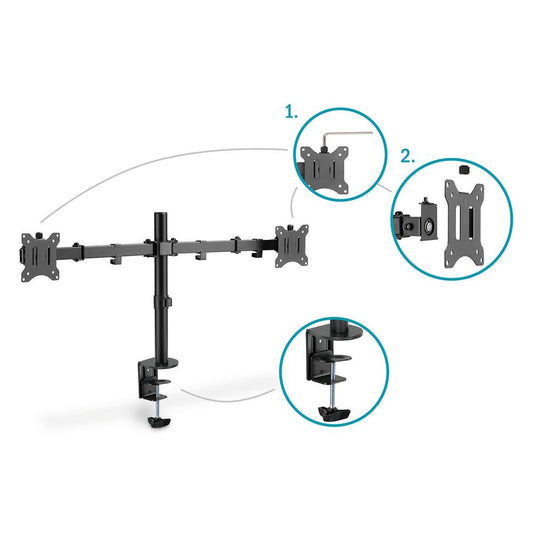 1.

2.