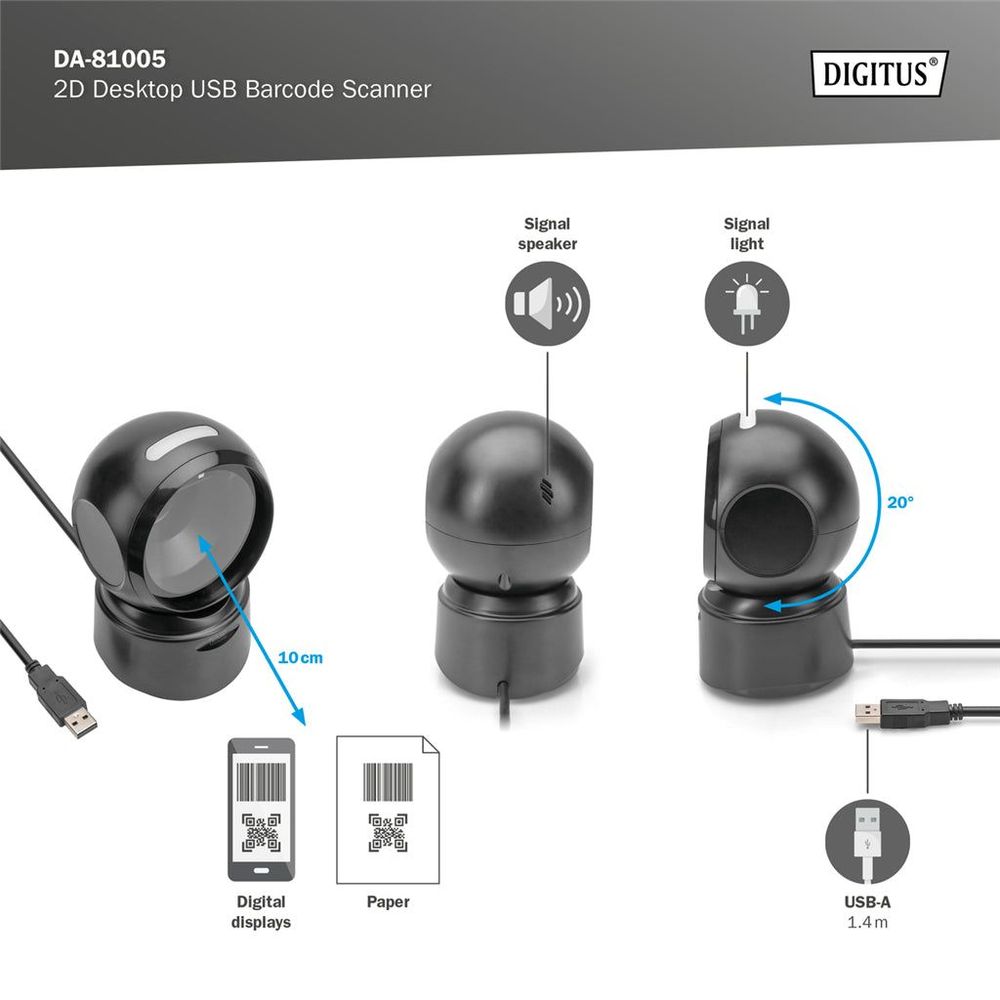 DA-81005
2D Desktop USB Barcode Scanner

DIGITUS®

Signal speaker

Signal light

20°

10 cm

Digital displays

Paper

USB-A
1.4 m