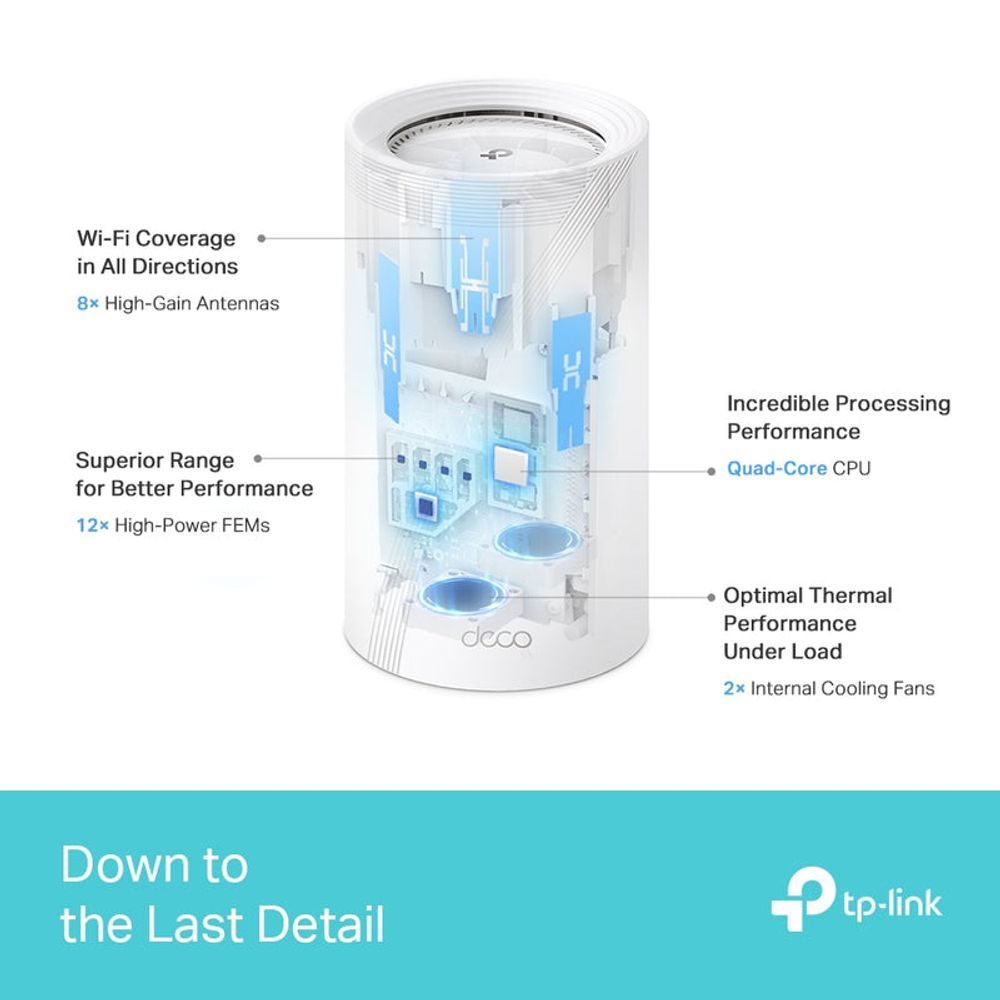 Wi-Fi Coverage
in All Directions
8× High-Gain Antennas

Superior Range
for Better Performance
12× High-Power FEMs

Incredible Processing
Performance
Quad-Core CPU

Optimal Thermal
Performance
Under Load
2× Internal Cooling Fans

deco

Down to
the Last Detail

tp-link